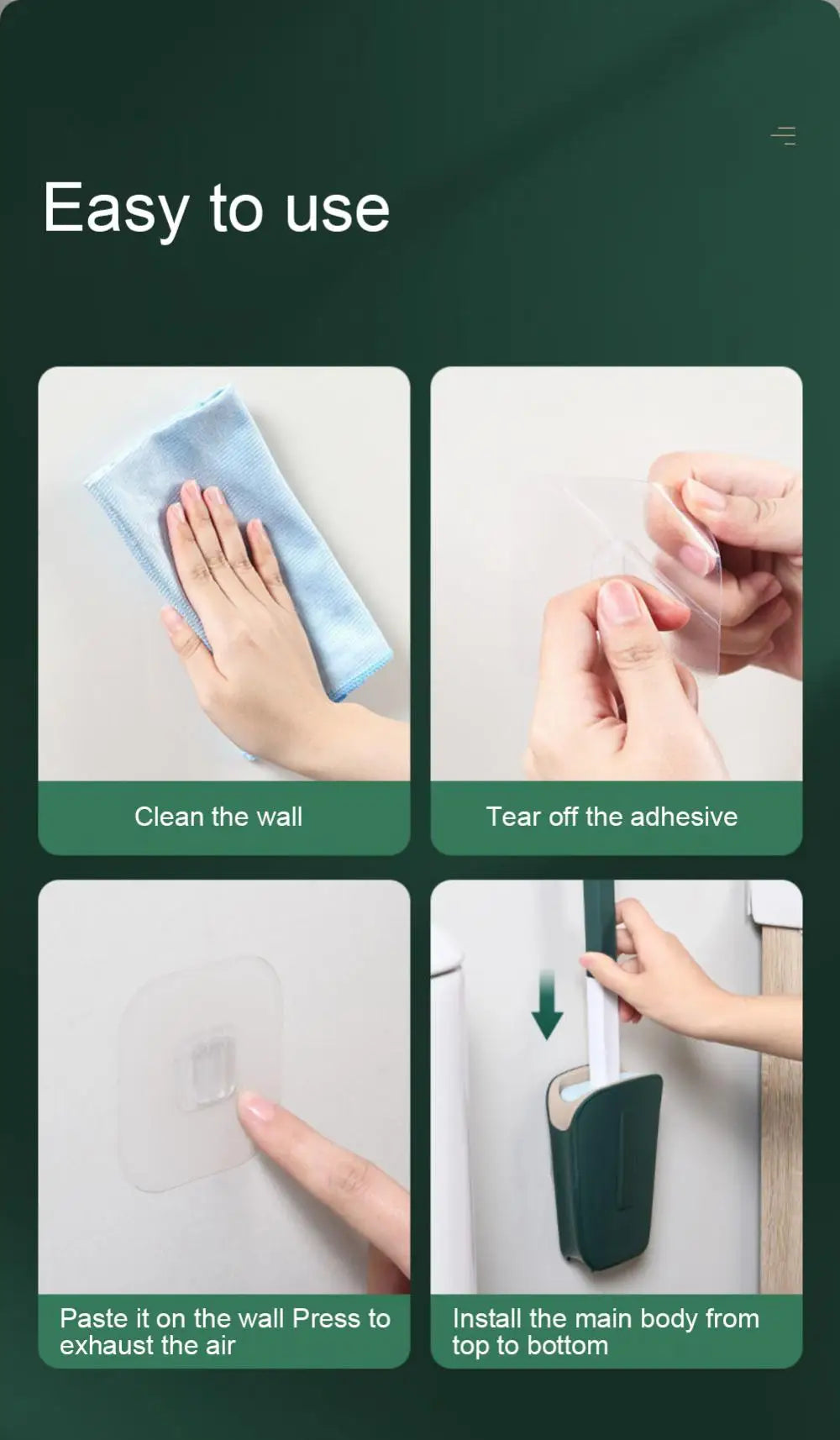 Easy to use

Clean the wall

Tear off the adhesive

Paste it on the wall Press to exhaust the air

Install the main body from top to bottom