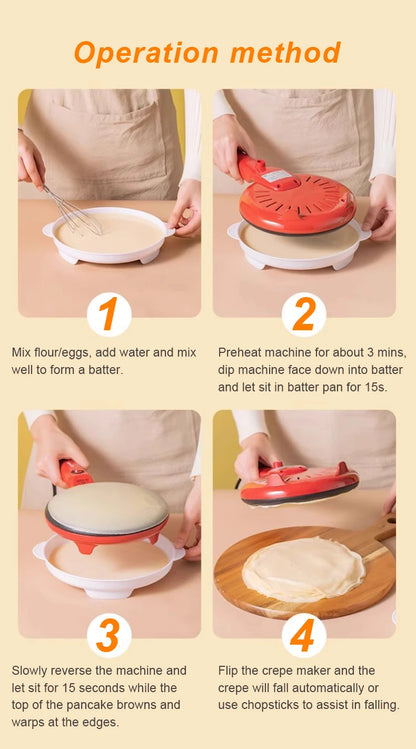 Operation method

1

Mix flour/eggs, add water and mix well to form a batter.

2

Preheat machine for about 3 mins, dip machine face down into batter and let sit in batter pan for 15s.

3

Slowly reverse the machine and let sit for 15 seconds while the top of the pancake browns and warps at the edges.

4

Flip the crepe maker and the crepe will fall automatically or use chopsticks to assist in falling.