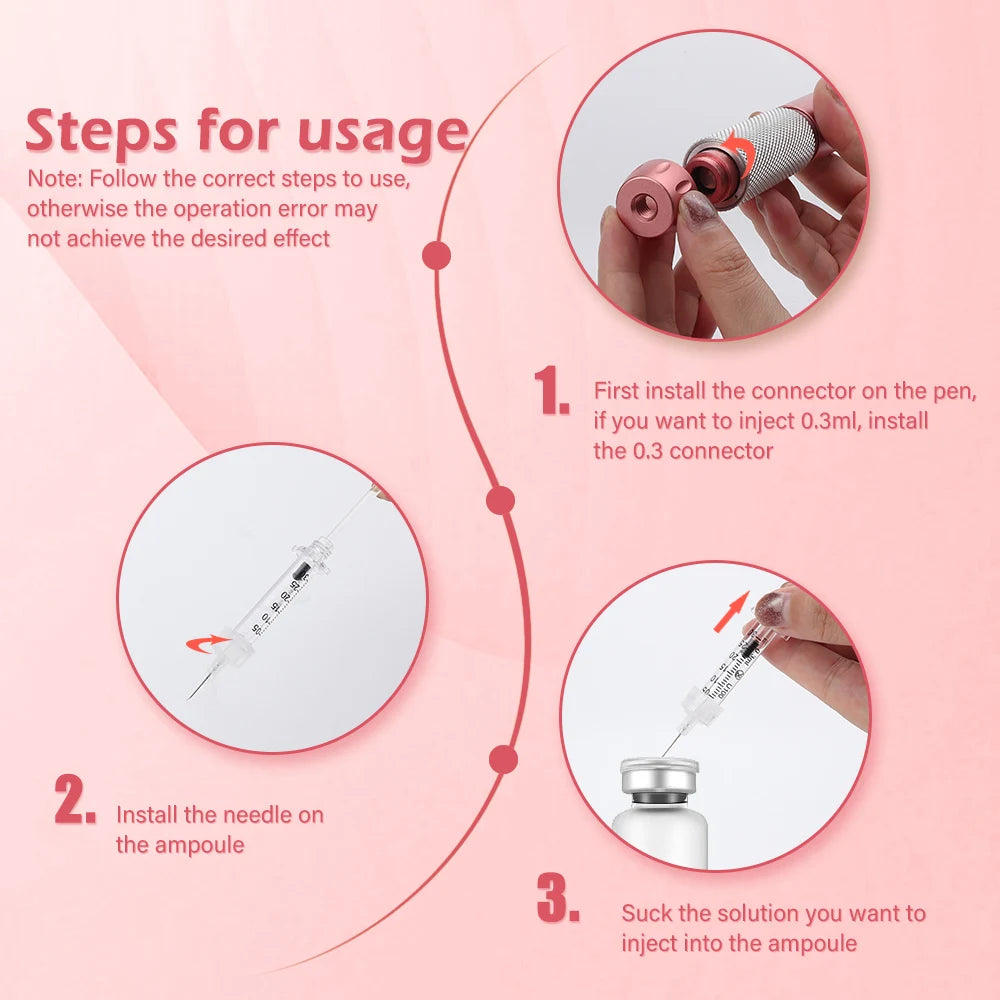 Steps for usage
Note: Follow the correct steps to use, otherwise the operation error may not achieve the desired effect

1. First install the connector on the pen, if you want to inject 0.3ml, install the 0.3 connector

2. Install the needle on the ampoule

3. Suck the solution you want to inject into the ampoule