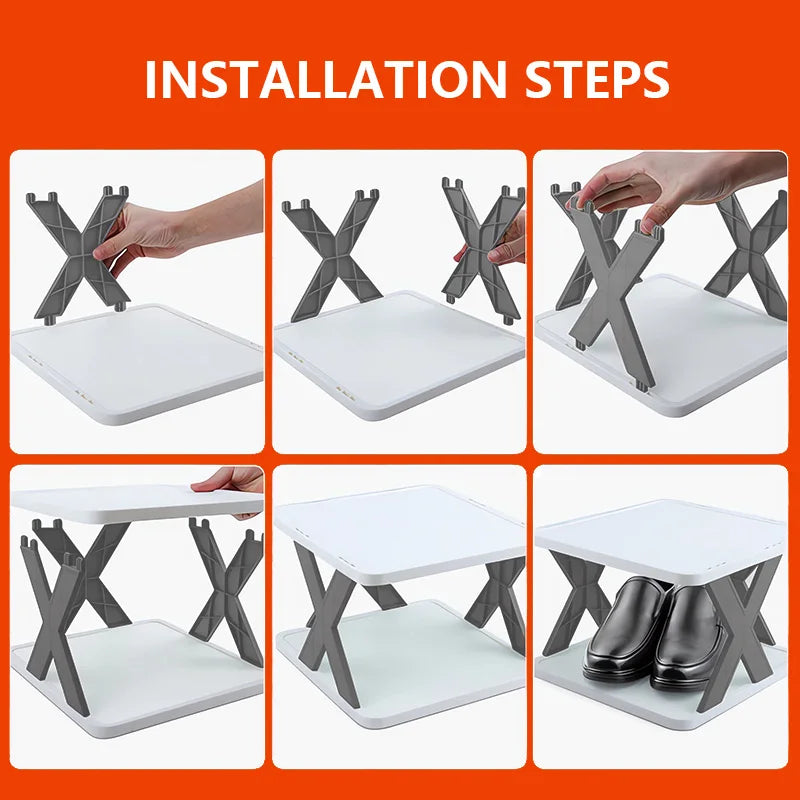 INSTALLATION STEPS